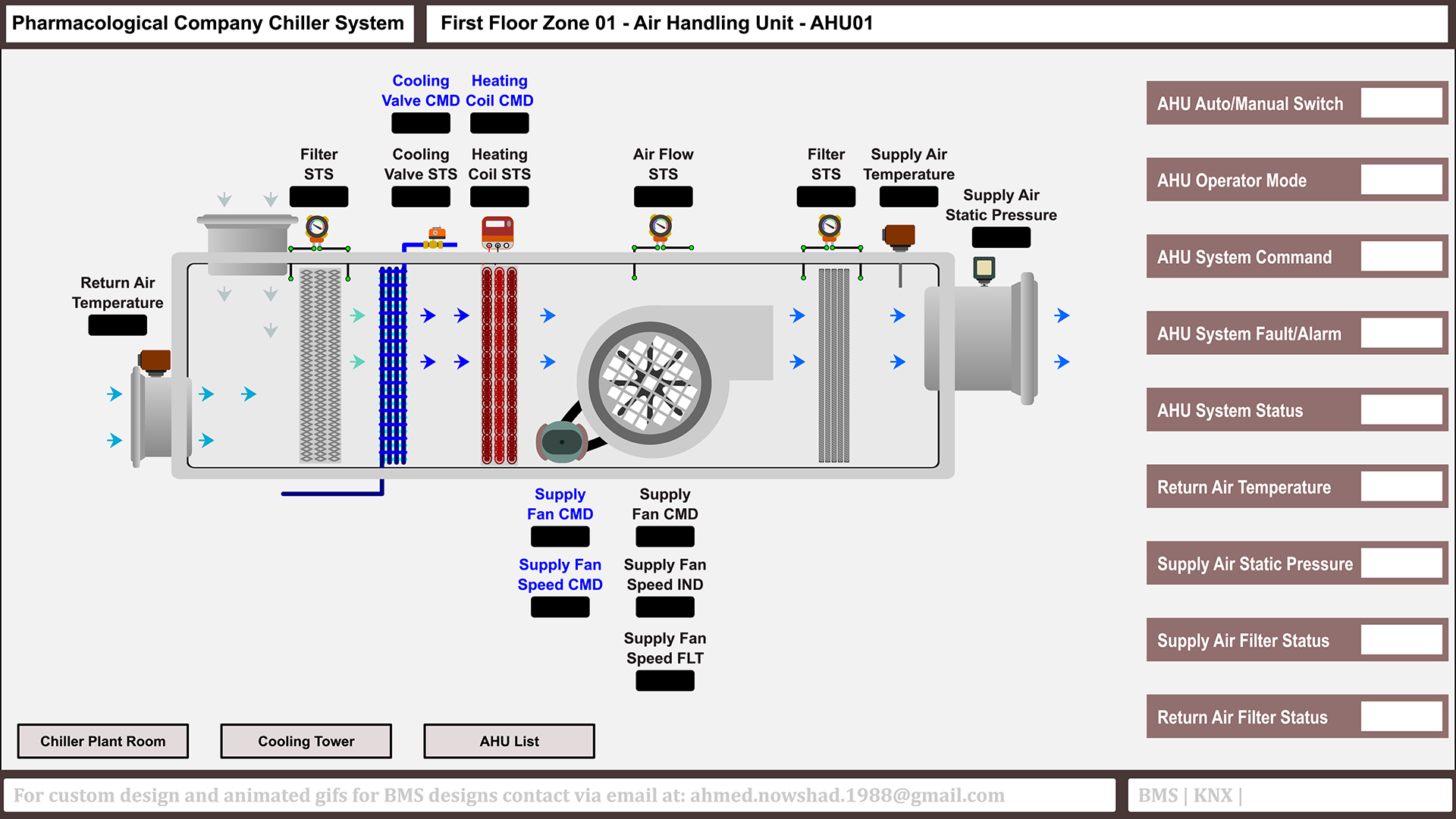 Pharmacological Company Chiller System

First Floor Zone 01 - Air Handling Unit - AHU01

Cooling Valve CMD

Heating Coil CMD

Filter STS

Cooling Valve STS

Heating Coil STS

Air Flow STS

Filter STS

Supply Air Temperature

Supply Air Static Pressure

Return Air Temperature

Supply Fan CMD

Supply Fan CMD

Supply Fan Speed CMD

Supply Fan Speed IND

Supply Fan Speed FLT

AHU Auto/Manual Switch

AHU Operator Mode

AHU System Command

AHU System Fault/Alarm

AHU System Status

Return Air Temperature

Supply Air Static Pressure

Supply Air Filter Status

Return Air Filter Status

Chiller Plant Room

Cooling Tower

AHU List

For custom design and animated gifs for BMS designs contact via email at: ahmed.nowshad.1988@gmail.com

BMS | KNX |